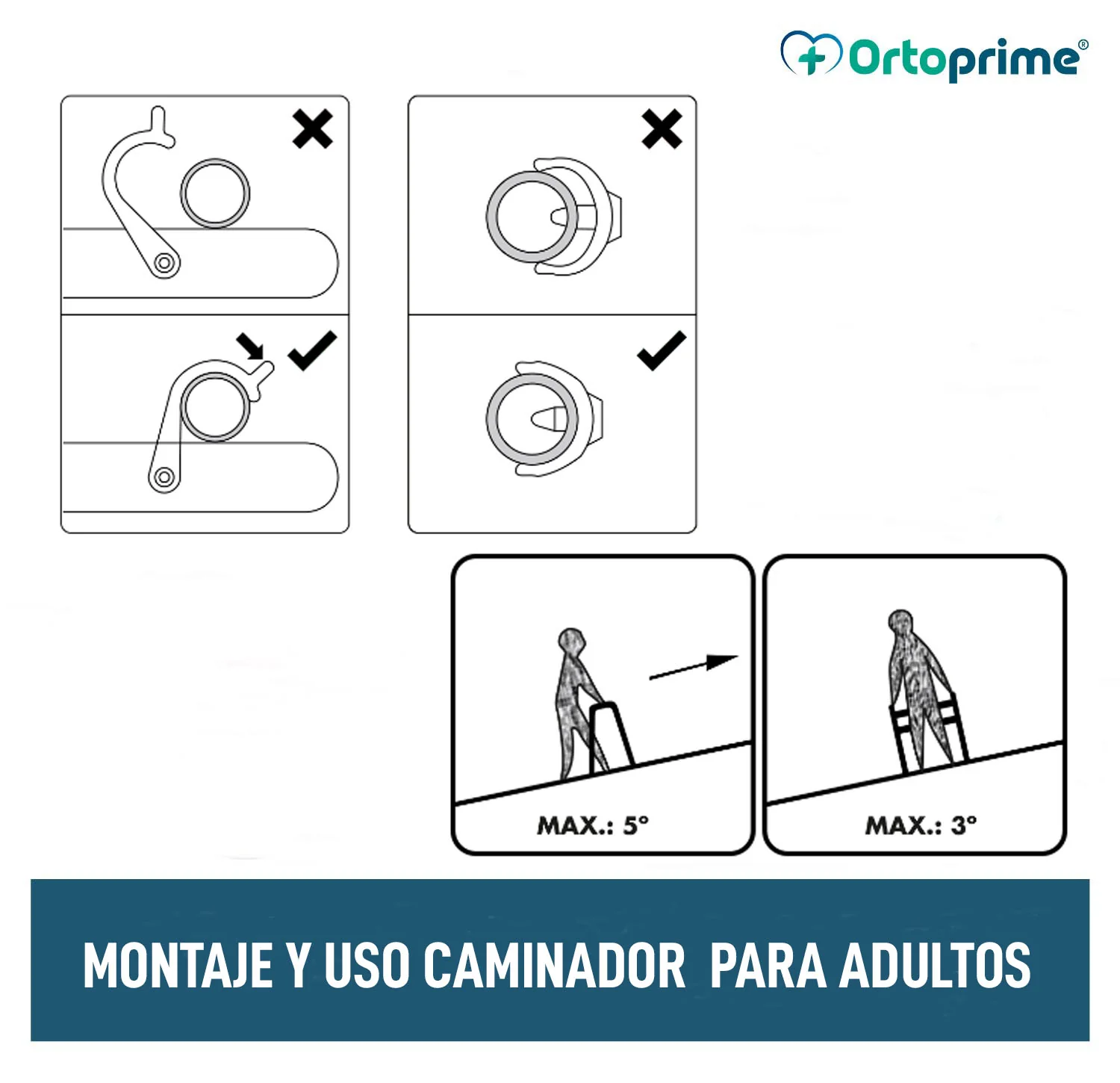 Ortoprime®

MAX.: 5°

MAX.: 3°

MONTAJE Y USO CAMINADOR PARA ADULTOS